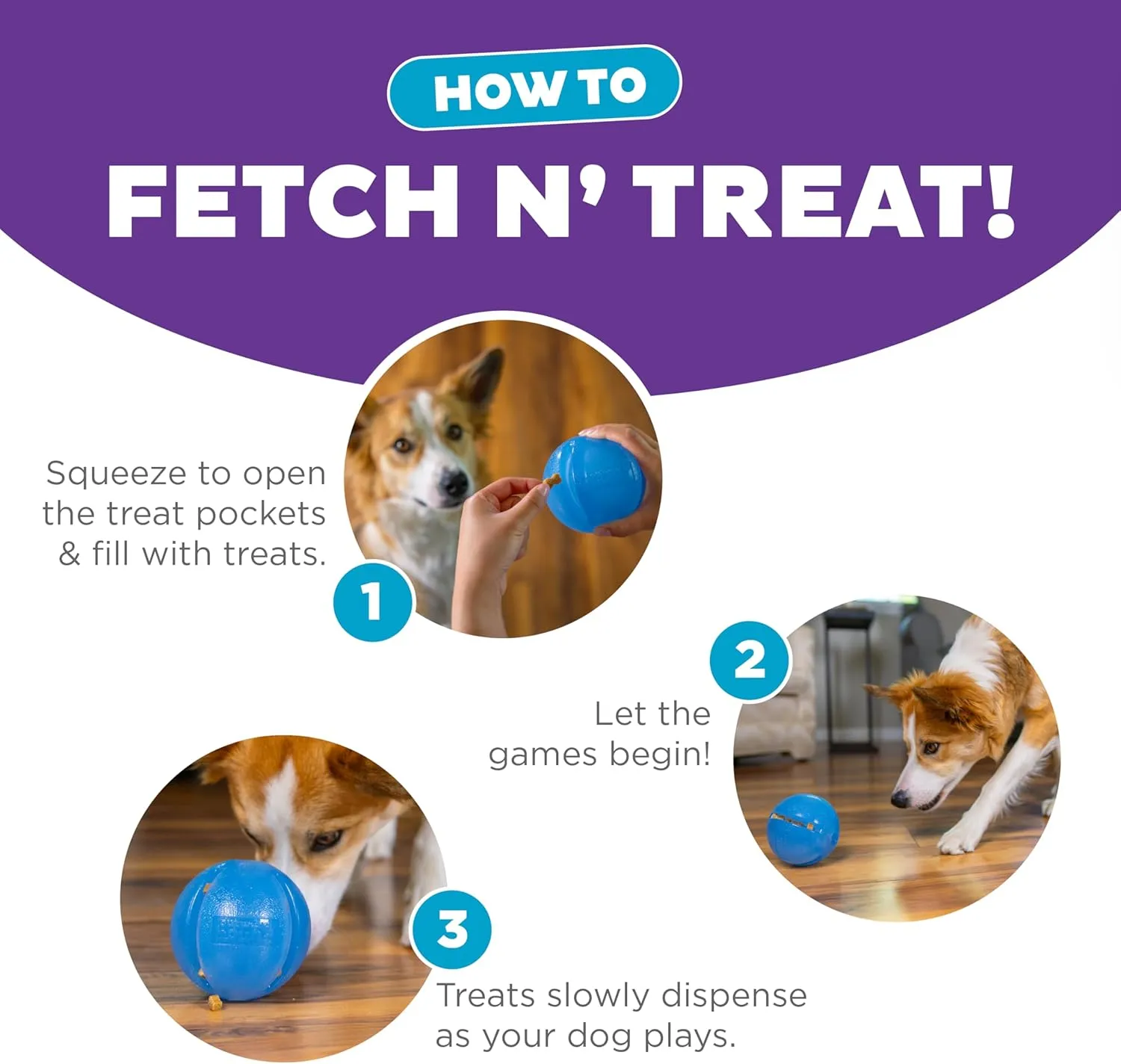 HOW TO

FETCH N' TREAT!

Squeeze to open the treat pockets & fill with treats.

1

2

Let the games begin!

3

Treats slowly dispense as your dog plays.