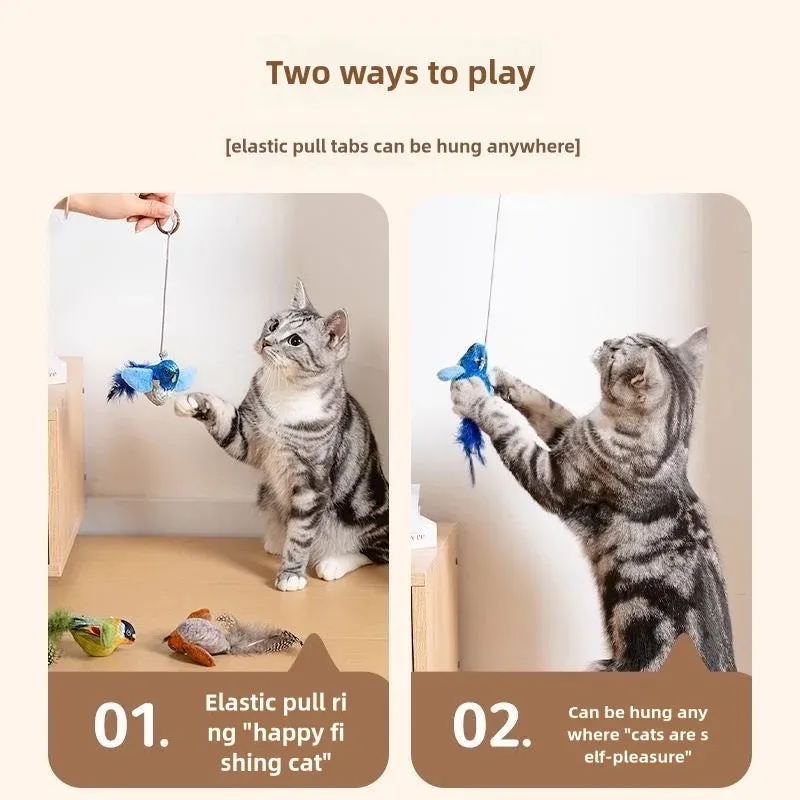 Two ways to play

[elastic pull tabs can be hung anywhere]

01. Elastic pull ri ng "happy fi shing cat"

02. Can be hung any where "cats are s elf-pleasure"