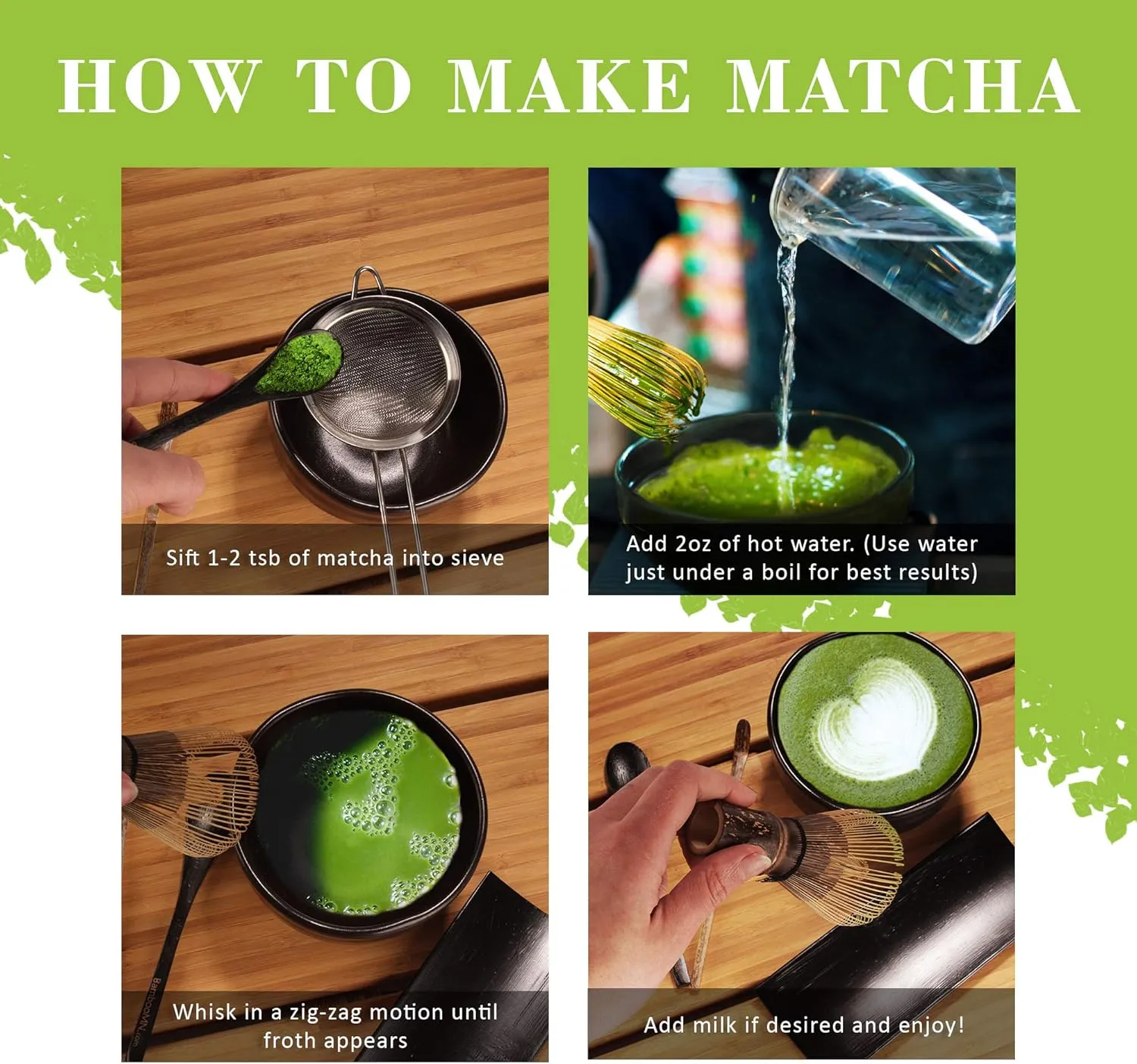 HOW TO MAKE MATCHA

Sift 1-2 tsb of matcha into sieve

Add 2oz of hot water. (Use water just under a boil for best results)

BambooMN.com

Whisk in a zig-zag motion until froth appears

Add milk if desired and enjoy!